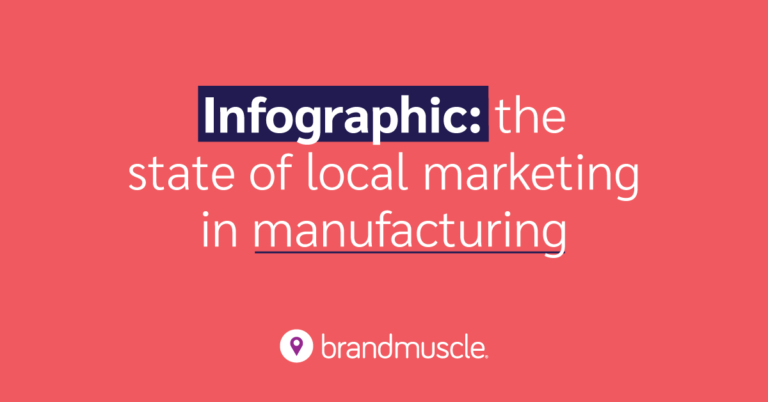 Infographic: the state of local marketing in manufacturing

brandmuscle.